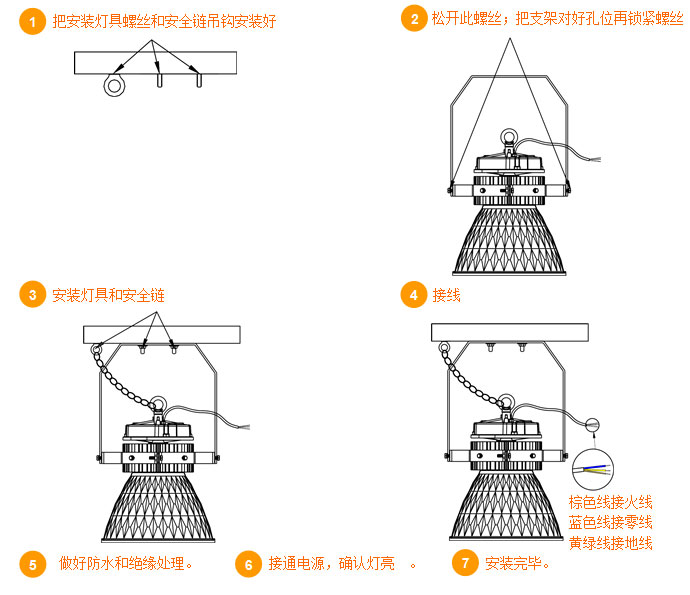 1 把安装灯具螺丝和安全链吊钩安装好

2 松开此螺丝；把支架对好孔位再锁紧螺丝

3 安装灯具和安全链

4 接线

棕色线接火线
蓝色线接零线
黄绿线接地线

5 做好防水和绝缘处理。

6 接通电源，确认灯亮 。

7 安装完毕。